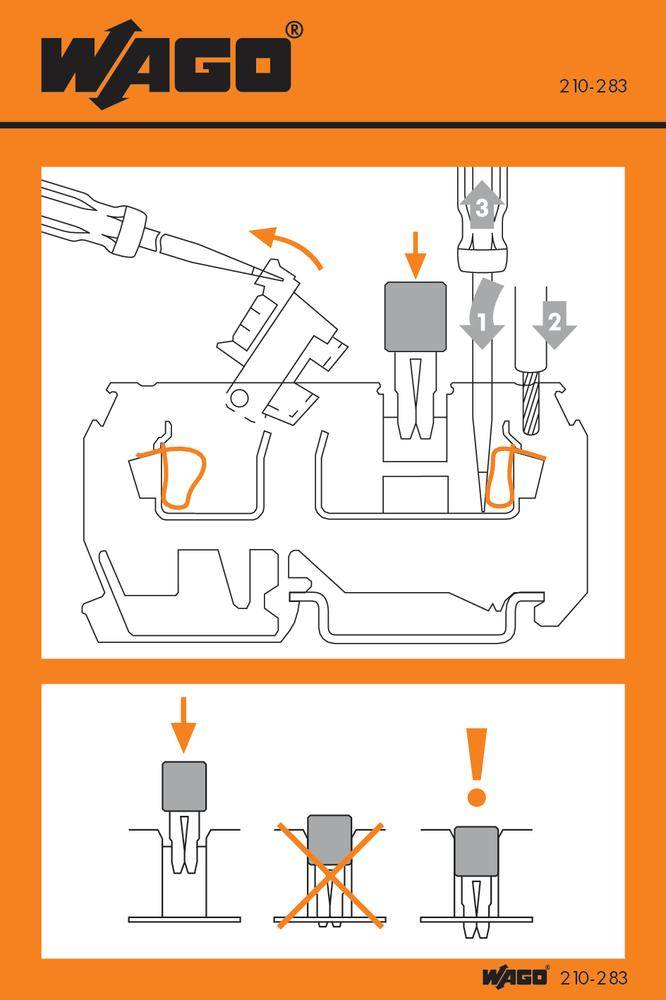 WAGO®

210-283

3

1

2

!

WAGO® 210-283