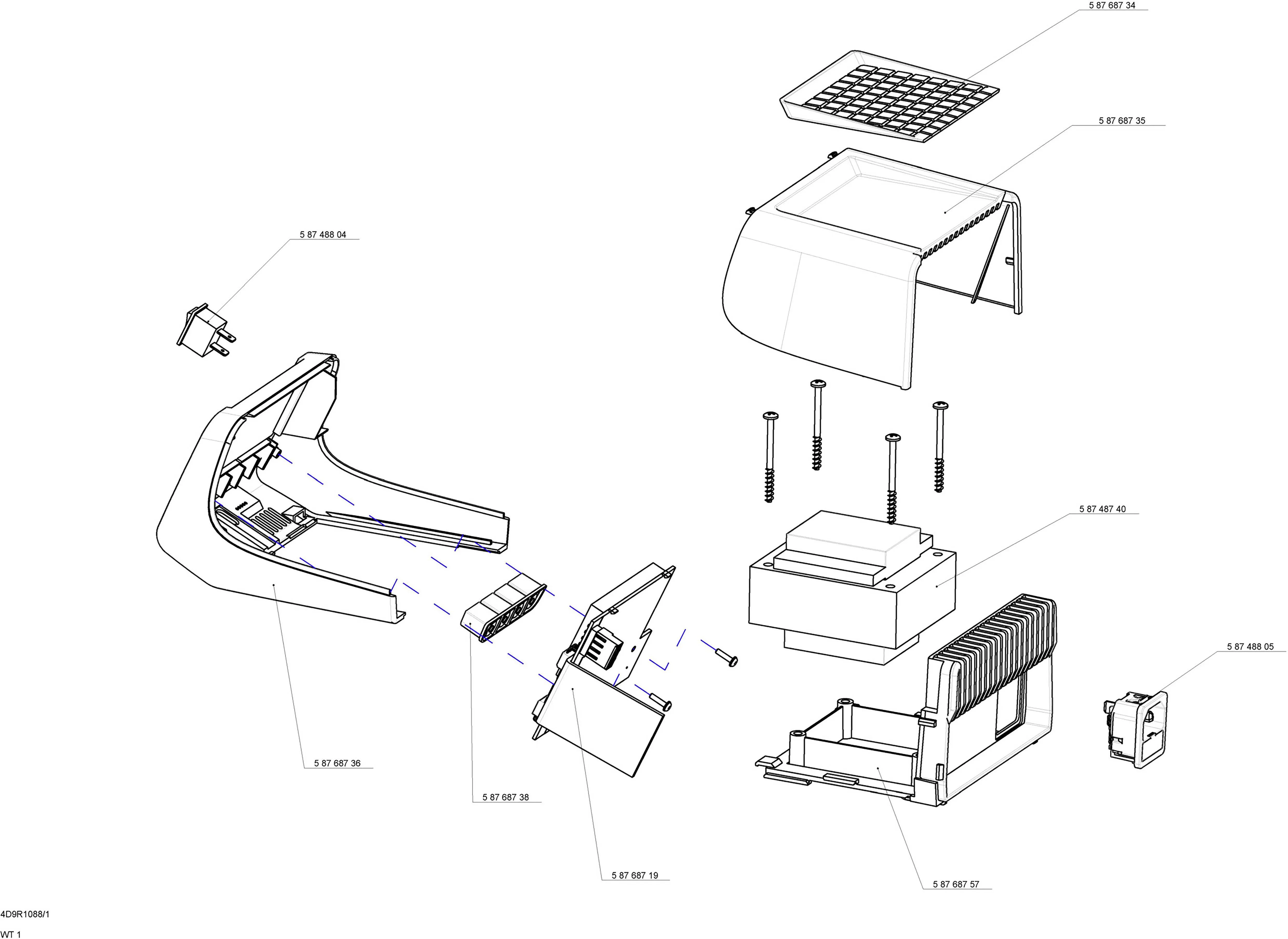 5 87 687 34

5 87 687 35

5 87 488 04

5 87 487 40

5 87 488 05

5 87 687 36

5 87 687 38

5 87 687 19

5 87 687 57

4D9R1088/1

WT 1