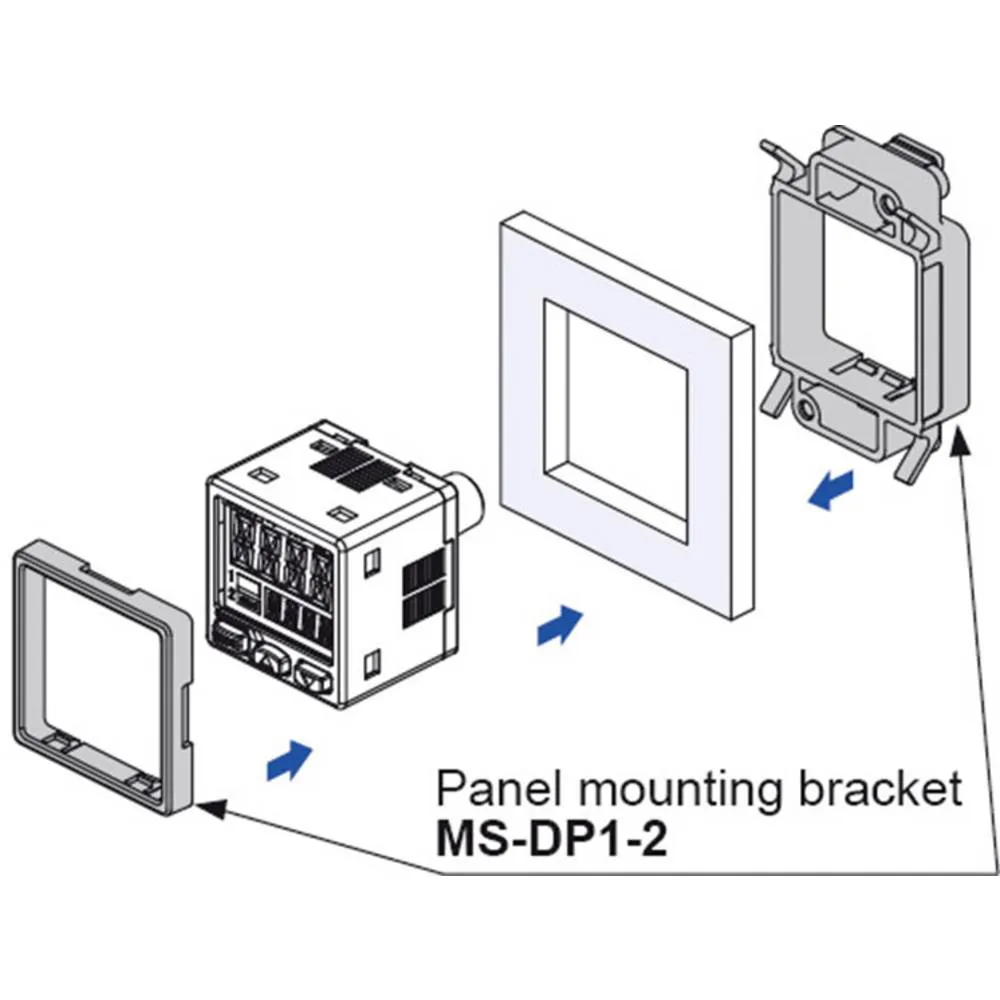 Panel mounting bracket
MS-DP1-2